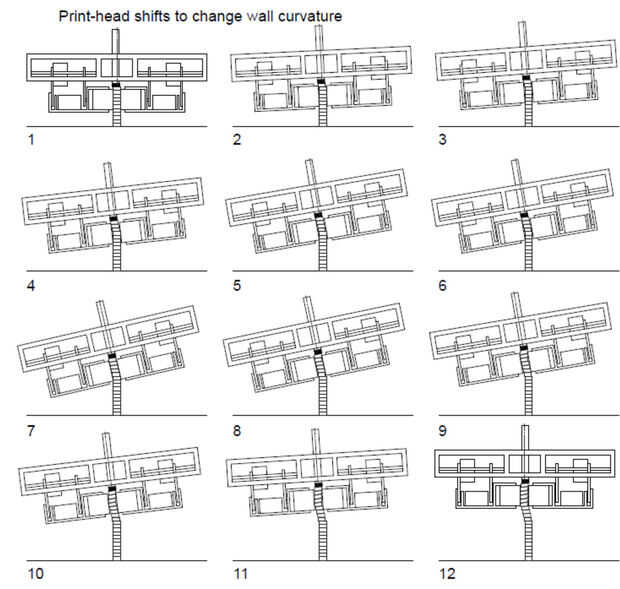 Print-head shifts to change wall curvature

1

2

3

4

5

6

7

8

9

10

11

12