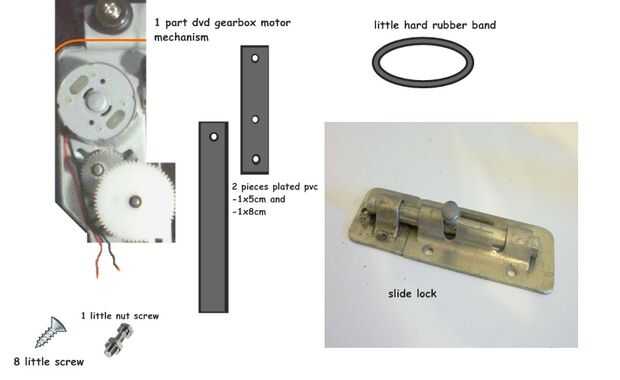 1 part dvd gearbox motor mechanism

little hard rubber band

2 pieces plated pvc
-1x5cm and
-1x8cm

slide lock

1 little nut screw

8 little screw