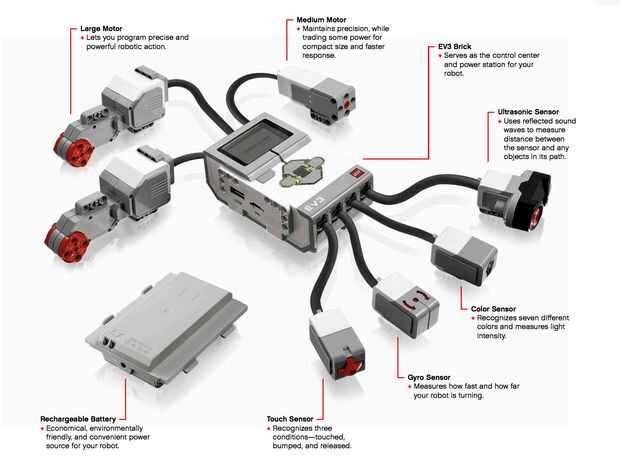 Large Motor
• Lets you program precise and powerful robotic action.

Medium Motor
• Maintains precision, while trading some power for compact size and faster response.

EV3 Brick
• Serves as the control center and power station for your robot.

Ultrasonic Sensor
• Uses reflected sound waves to measure distance between the sensor and any objects in its path.

EV3

Color Sensor
• Recognizes seven different colors and measures light intensity.

Gyro Sensor
• Measures how fast and how far your robot is turning.

Touch Sensor
• Recognizes three conditions—touched, bumped, and released.

Rechargeable Battery
• Economical, environmentally friendly, and convenient power source for your robot.