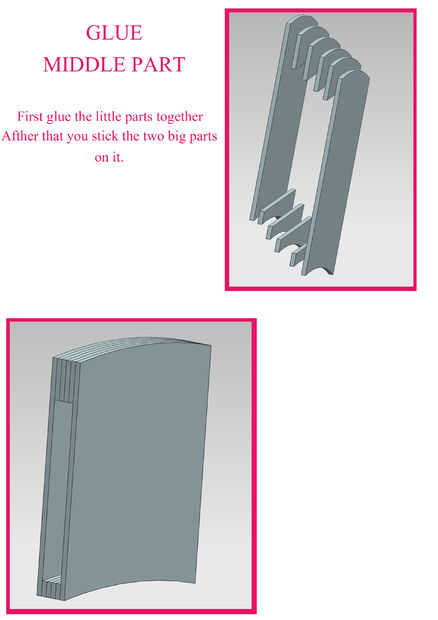 GLUE
MIDDLE PART

First glue the little parts together
Afther that you stick the two big parts on it.