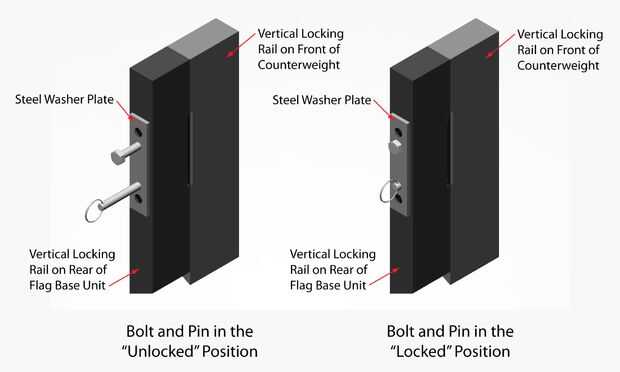 Vertical Locking Rail on Front of Counterweight

Steel Washer Plate

Vertical Locking Rail on Rear of Flag Base Unit

Bolt and Pin in the "Unlocked" Position

Vertical Locking Rail on Front of Counterweight

Steel Washer Plate

Vertical Locking Rail on Rear of Flag Base Unit

Bolt and Pin in the "Locked" Position