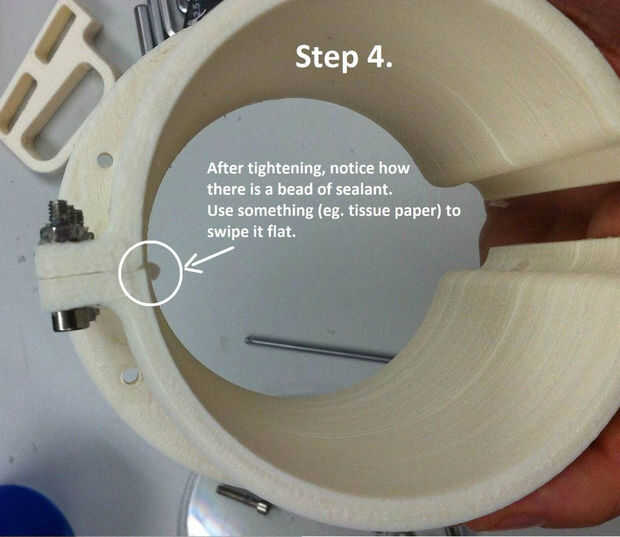 Step 4.

After tightening, notice how there is a bead of sealant. Use something (eg. tissue paper) to swipe it flat.