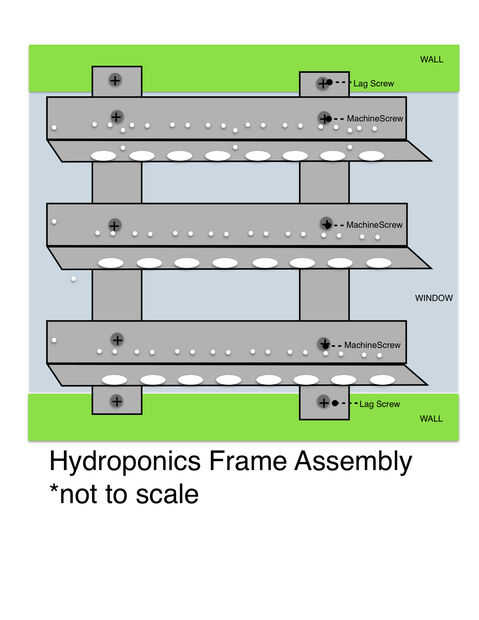 WALL

Lag Screw

MachineScrew

MachineScrew

WINDOW

MachineScrew

Lag Screw

WALL

Hydroponics Frame Assembly
*not to scale