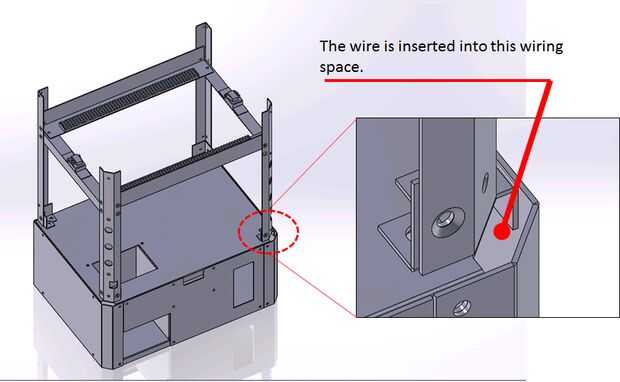 The wire is inserted into this wiring space.