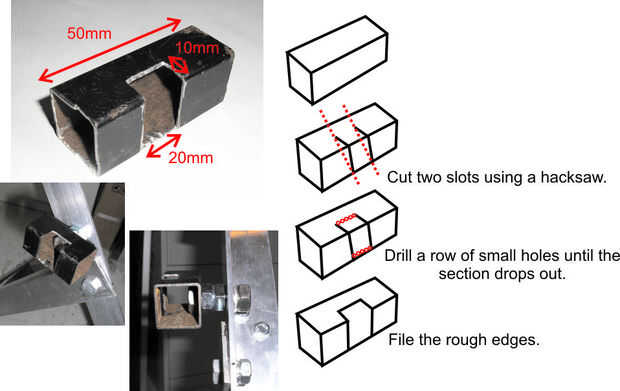 50mm
10mm
20mm

Cut two slots using a hacksaw.

Drill a row of small holes until the section drops out.

File the rough edges.