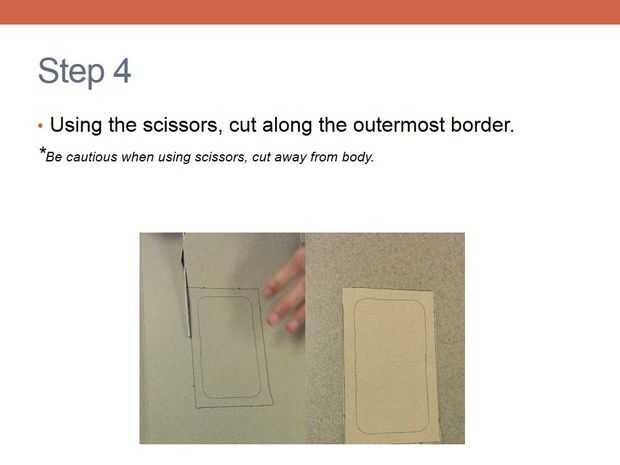 Step 4

• Using the scissors, cut along the outermost border.

*Be cautious when using scissors, cut away from body.