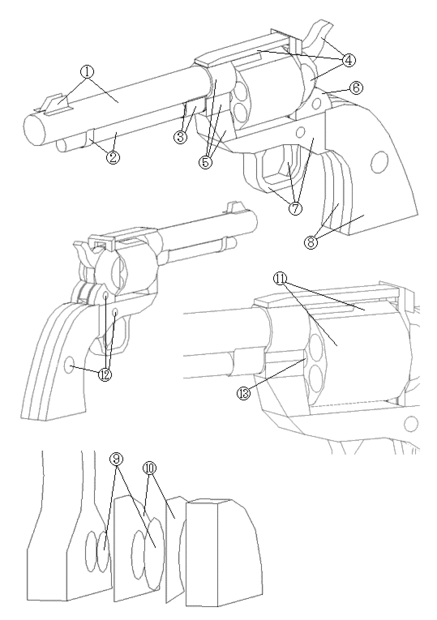 ①
④
⑥
③
②
⑤
⑦
⑧
⑪
⑫
⑬
⑨
⑩