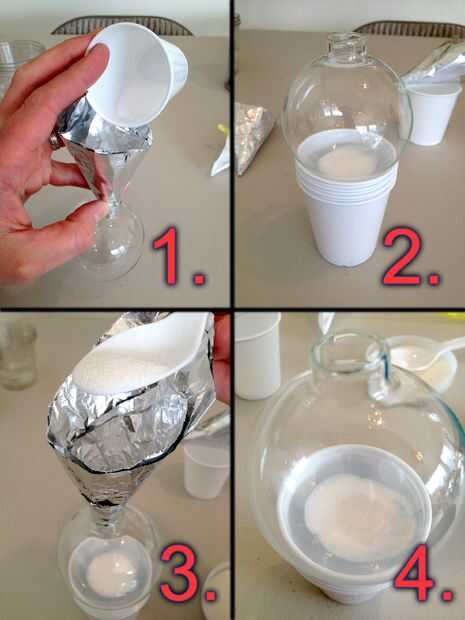 1.

2.

3.

4.