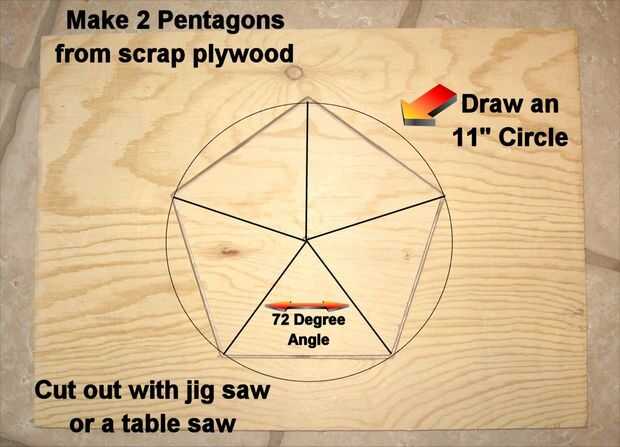 Make 2 Pentagons from scrap plywood

Draw an 11" Circle

72 Degree Angle

Cut out with jig saw or a table saw