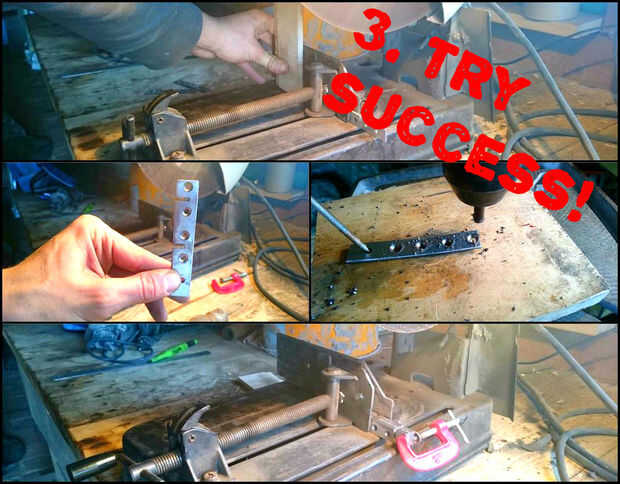 3. TRY SUCCESS!