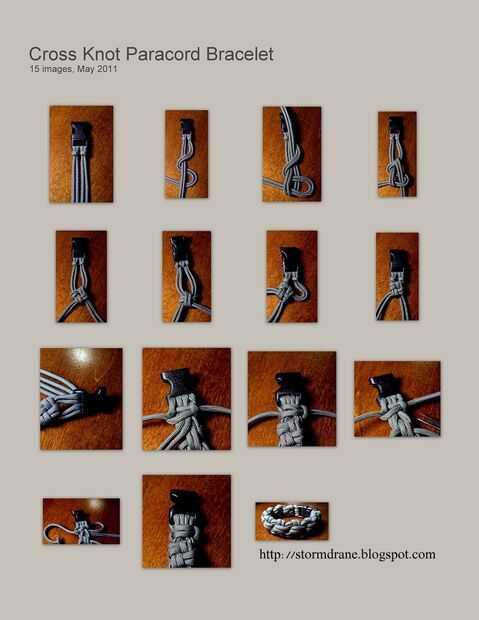 Cross Knot Paracord Bracelet
15 images, May 2011

http://stormdrane.blogspot.com