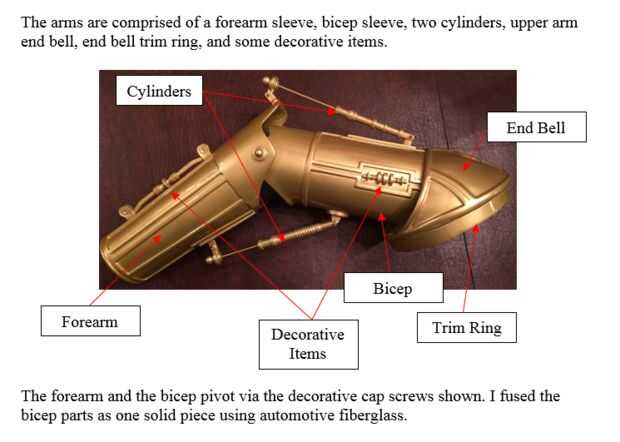 The arms are comprised of a forearm sleeve, bicep sleeve, two cylinders, upper arm end bell, end bell trim ring, and some decorative items.

Cylinders

End Bell

Bicep

Forearm

Decorative Items

Trim Ring

The forearm and the bicep pivot via the decorative cap screws shown. I fused the bicep parts as one solid piece using automotive fiberglass.