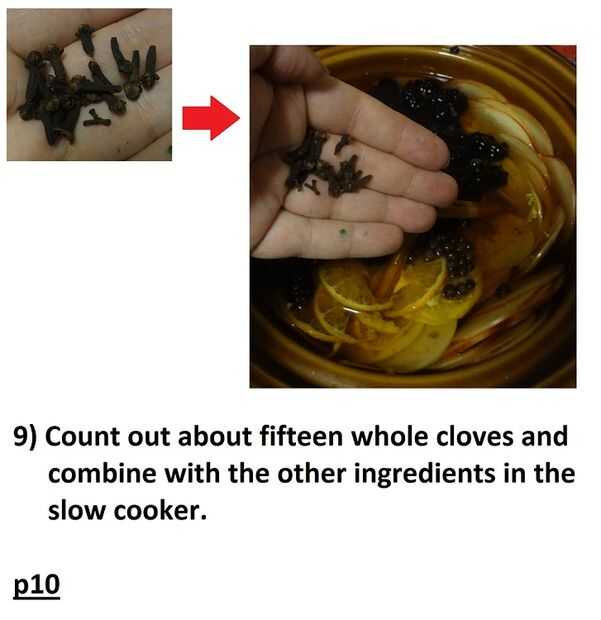 9) Count out about fifteen whole cloves and combine with the other ingredients in the slow cooker.

p10