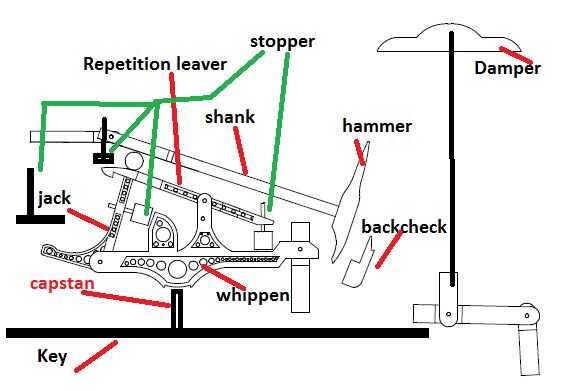 stopper
Repetition leaver
Damper
shank
hammer
jack
backcheck
capstan
whippen
Key