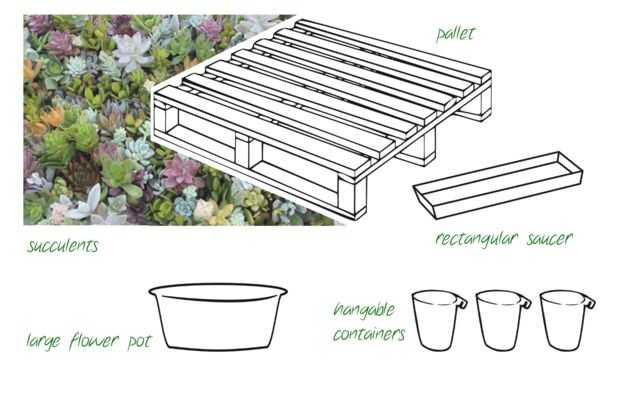 pallet

rectangular saucer

succulents

large flower pot

hangable containers