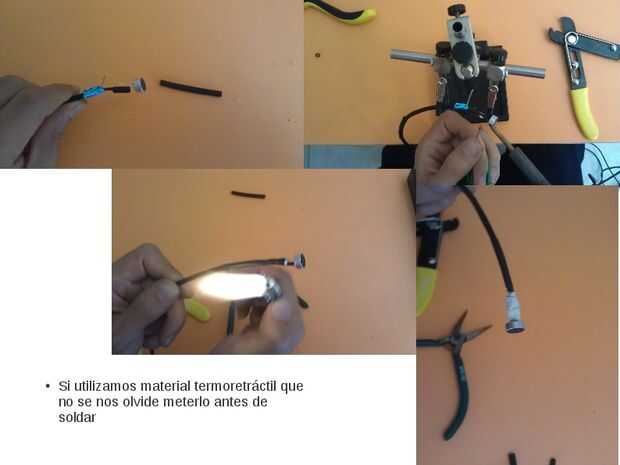 • Si utilizamos material termoretráctil que no se nos olvide meterlo antes de soldar