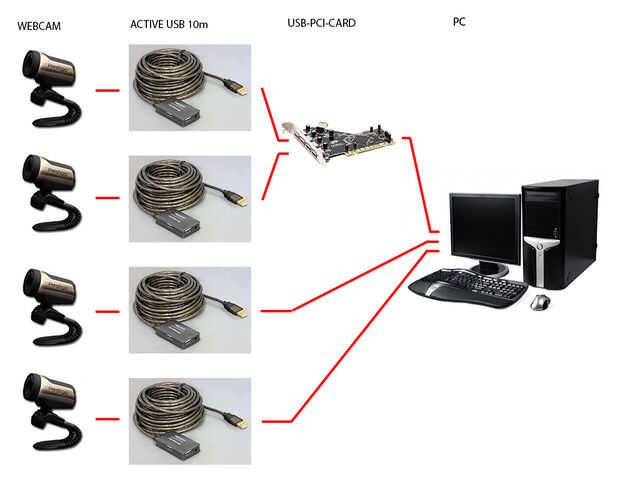 WEBCAM

ACTIVE USB 10m

USB-PCI-CARD

PC