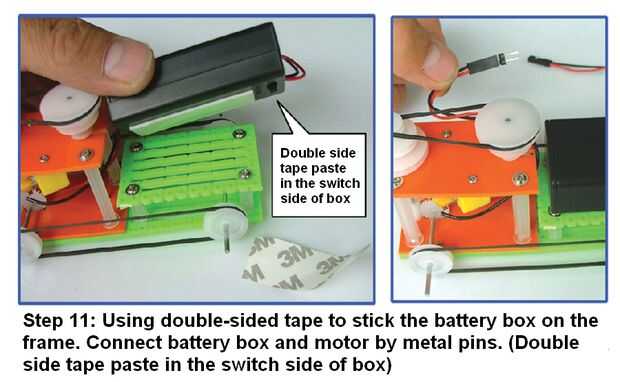 Double side tape paste in the switch side of box

3M 3M 3M

Step 11: Using double-sided tape to stick the battery box on the frame. Connect battery box and motor by metal pins. (Double side tape paste in the switch side of box)