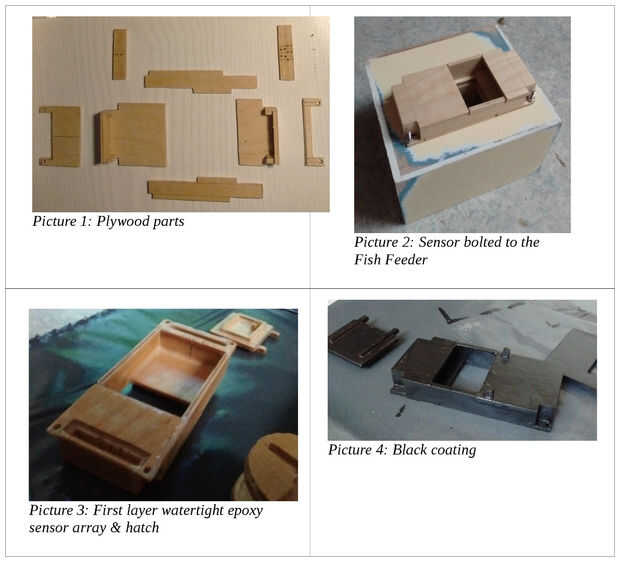 Picture 1: Plywood parts

Picture 2: Sensor bolted to the Fish Feeder

Picture 3: First layer watertight epoxy sensor array & hatch

Picture 4: Black coating