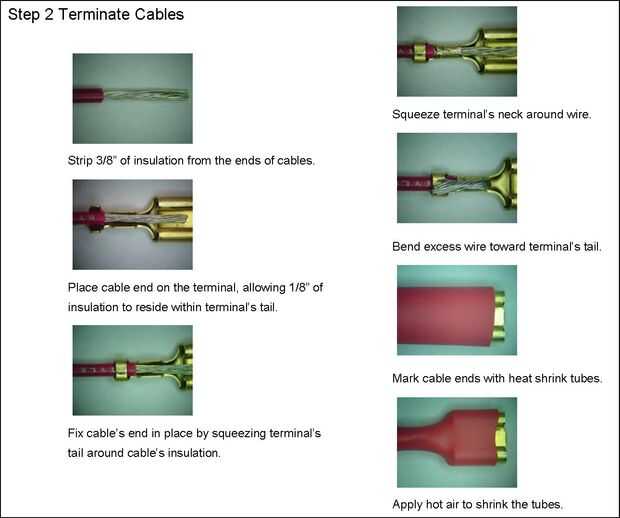 Step 2 Terminate Cables

Strip 3/8" of insulation from the ends of cables.

Place cable end on the terminal, allowing 1/8" of insulation to reside within terminal's tail.

Fix cable's end in place by squeezing terminal's tail around cable's insulation.

Squeeze terminal's neck around wire.

Bend excess wire toward terminal's tail.

Mark cable ends with heat shrink tubes.

Apply hot air to shrink the tubes.