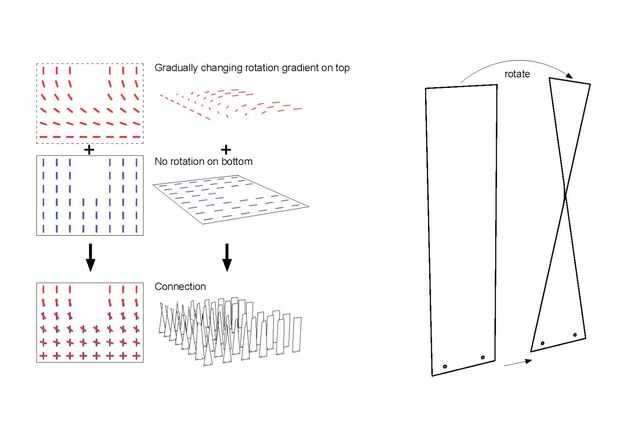 Gradually changing rotation gradient on top

+

+

No rotation on bottom

Connection

rotate