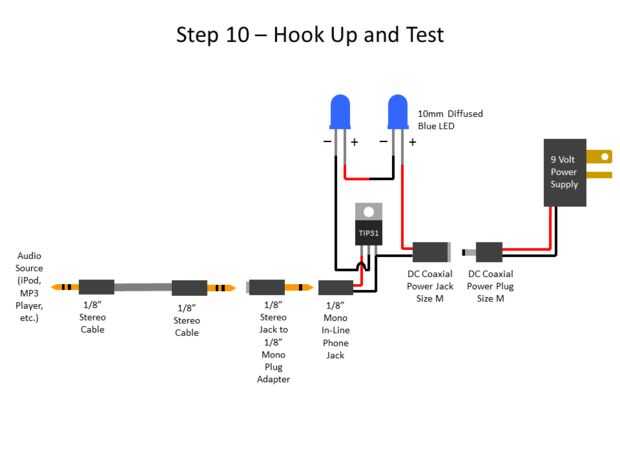 Step 10 – Hook Up and Test

10mm Diffused Blue LED

− + − +

9 Volt Power Supply

TIP31

Audio Source (iPod, MP3 Player, etc.)

1/8" Stereo Cable

1/8" Stereo Cable

1/8" Stereo Jack to 1/8" Mono Plug Adapter

1/8" Mono In-Line Phone Jack

DC Coaxial Power Jack Size M

DC Coaxial Power Plug Size M