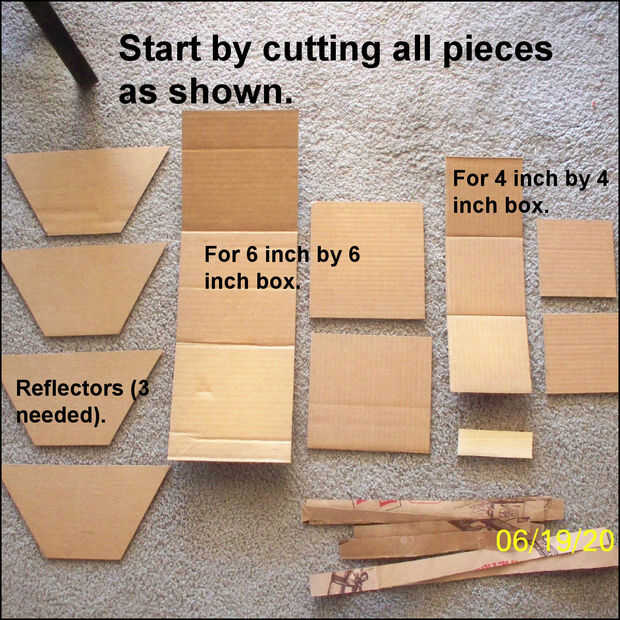 Start by cutting all pieces as shown.

For 6 inch by 6 inch box.

For 4 inch by 4 inch box.

Reflectors (3 needed).

06/19/20