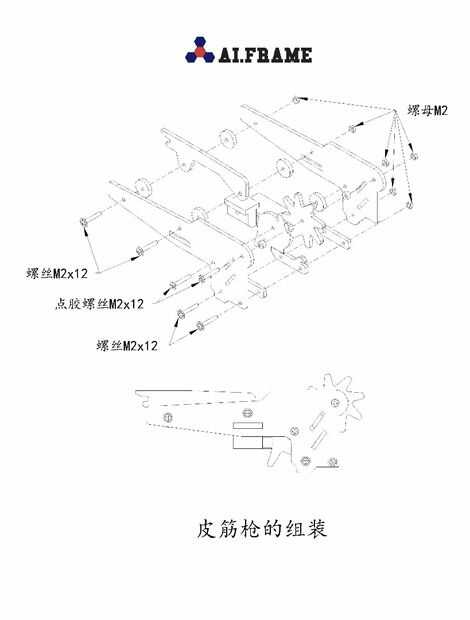 AI.FRAME

螺母M2

螺丝M2x12

点胶螺丝M2x12

螺丝M2x12

皮筋枪的组装