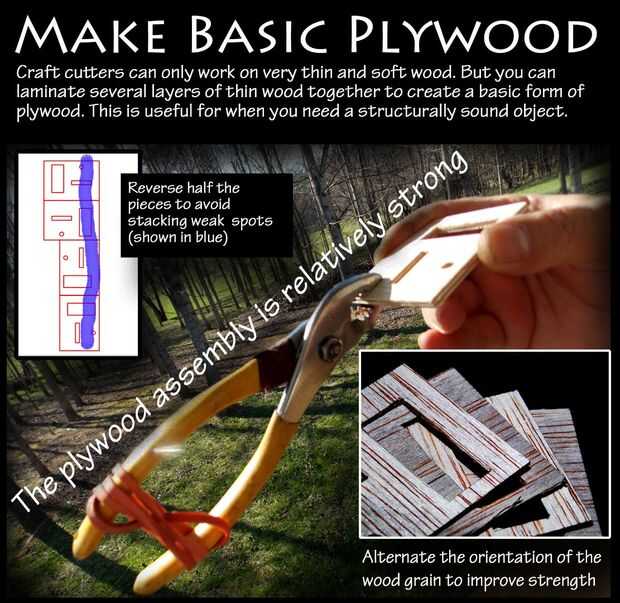 MAKE BASIC PLYWOOD

Craft cutters can only work on very thin and soft wood. But you can laminate several layers of thin wood together to create a basic form of plywood. This is useful for when you need a structurally sound object.

Reverse half the pieces to avoid stacking weak spots (shown in blue)

The plywood assembly is relatively strong

Alternate the orientation of the wood grain to improve strength