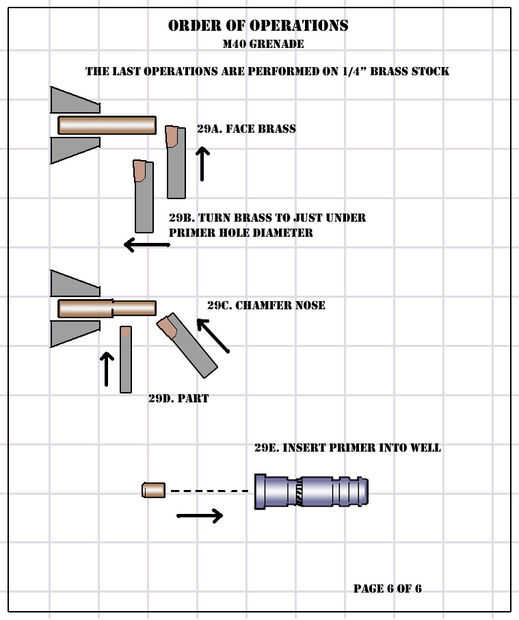 ORDER OF OPERATIONS
M40 GRENADE

THE LAST OPERATIONS ARE PERFORMED ON 1/4" BRASS STOCK

29A. FACE BRASS

29B. TURN BRASS TO JUST UNDER PRIMER HOLE DIAMETER

29C. CHAMFER NOSE

29D. PART

29E. INSERT PRIMER INTO WELL

PAGE 6 OF 6