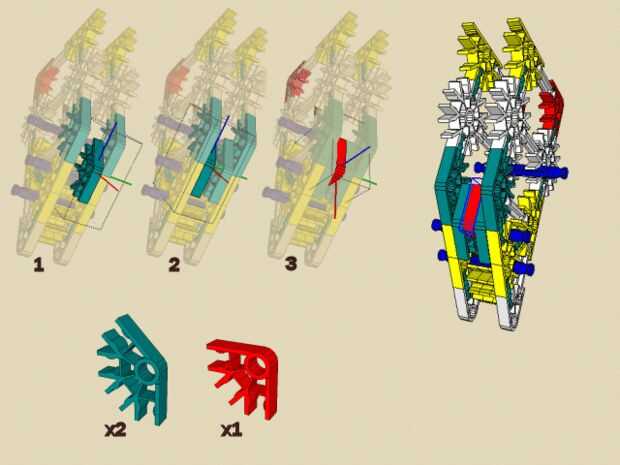 1

2

3

x2

x1