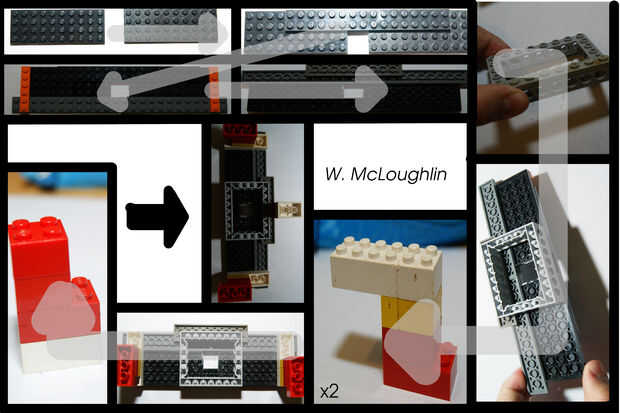 W. McLoughlin

x2