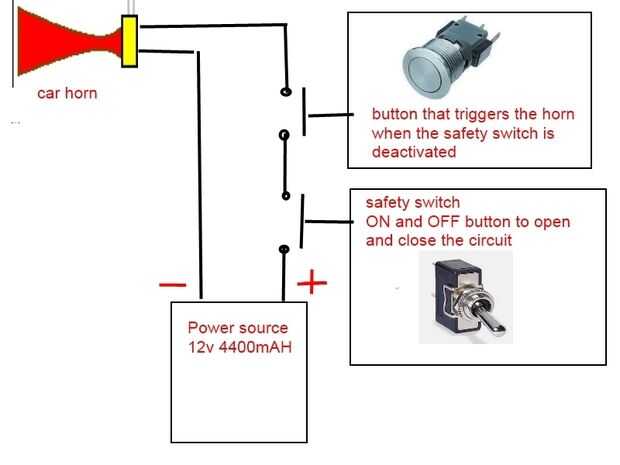 car horn

button that triggers the horn when the safety switch is deactivated

safety switch
ON and OFF button to open and close the circuit

−

+

Power source
12v 4400mAH