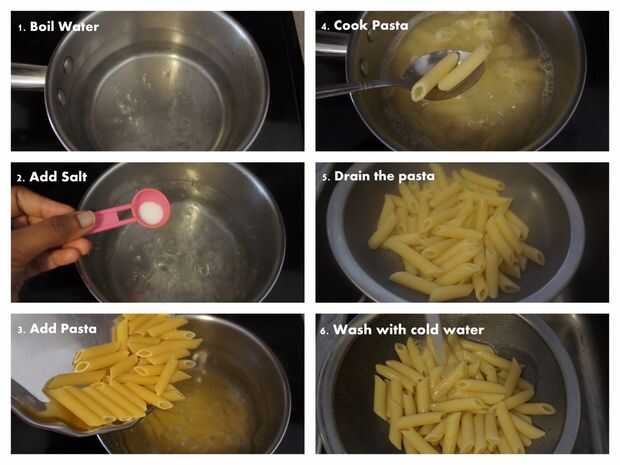 1. Boil Water

2. Add Salt

3. Add Pasta

4. Cook Pasta

5. Drain the pasta

6. Wash with cold water