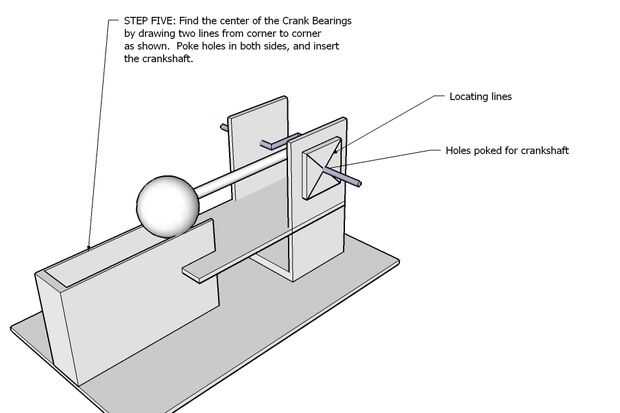 STEP FIVE: Find the center of the Crank Bearings by drawing two lines from corner to corner as shown. Poke holes in both sides, and insert the crankshaft.

Locating lines

Holes poked for crankshaft