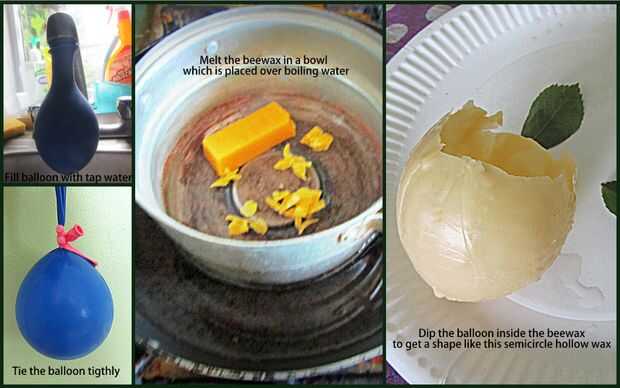 Fill balloon with tap water

Tie the balloon tigthly

Melt the beewax in a bowl which is placed over boiling water

Dip the balloon inside the beewax to get a shape like this semicircle hollow wax