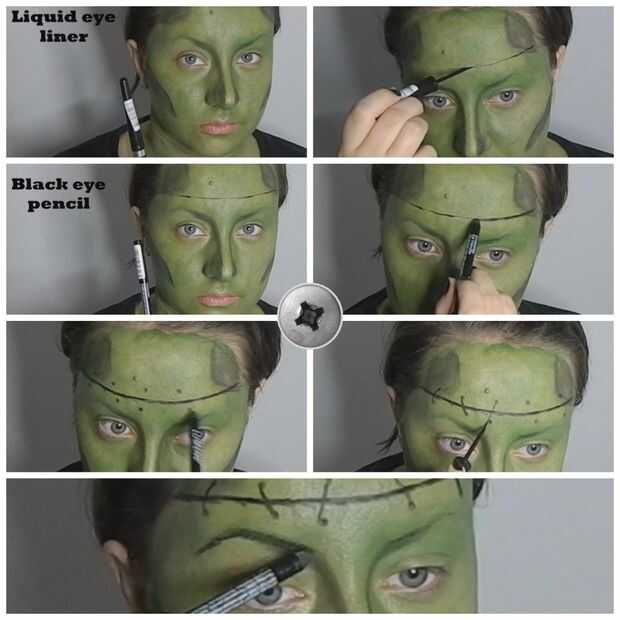 Liquid eye liner

Black eye pencil