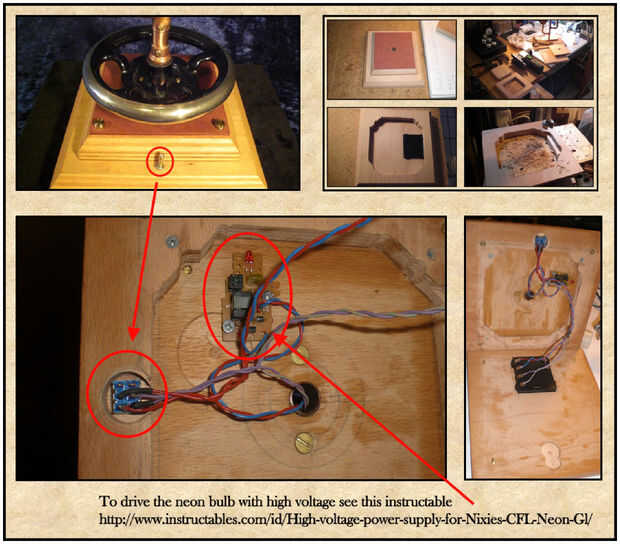 To drive the neon bulb with high voltage see this instructable
http://www.instructables.com/id/High-voltage-power-supply-for-Nixies-CFL-Neon-Gl/