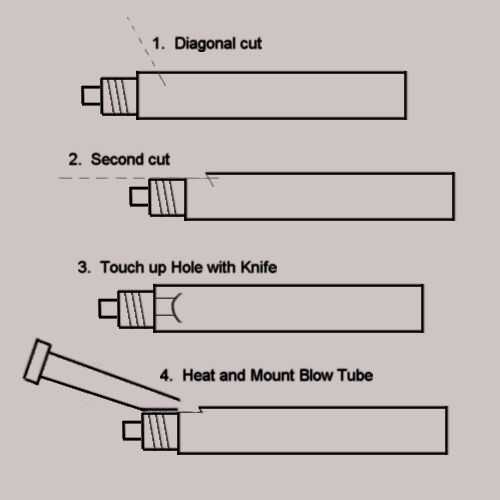 1. Diagonal cut

2. Second cut

3. Touch up Hole with Knife

4. Heat and Mount Blow Tube