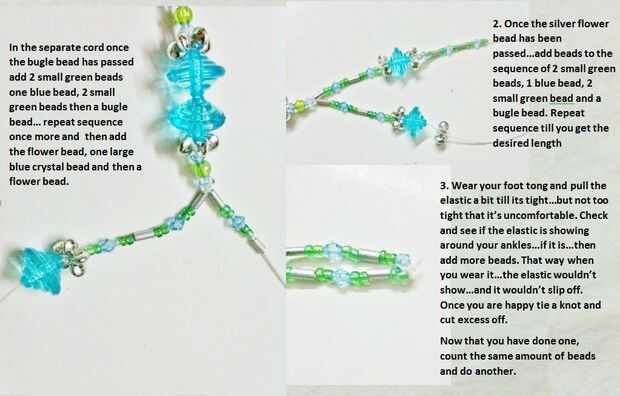 In the separate cord once the bugle bead has passed add 2 small green beads one blue bead, 2 small green beads then a bugle bead... repeat sequence once more and then add the flower bead, one large blue crystal bead and then a flower bead.

2. Once the silver flower bead has been passed...add beads to the sequence of 2 small green beads, 1 blue bead, 2 small green bead and a bugle bead. Repeat sequence till you get the desired length

3. Wear your foot tong and pull the elastic a bit till its tight...but not too tight that it's uncomfortable. Check and see if the elastic is showing around your ankles...if it is...then add more beads. That way when you wear it...the elastic wouldn't show...and it wouldn't slip off. Once you are happy tie a knot and cut excess off.

Now that you have done one, count the same amount of beads and do another.