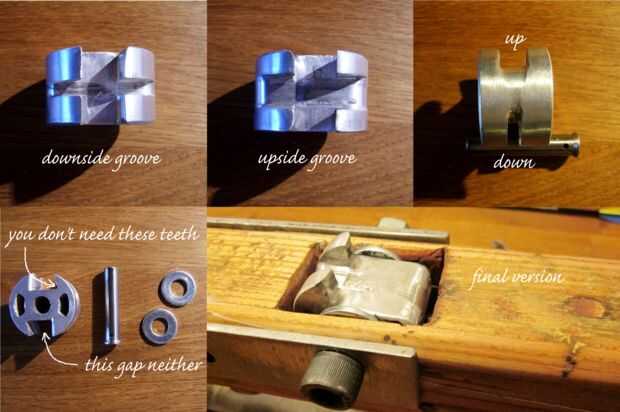 downside groove

upside groove

up

down

you don't need these teeth

this gap neither

final version