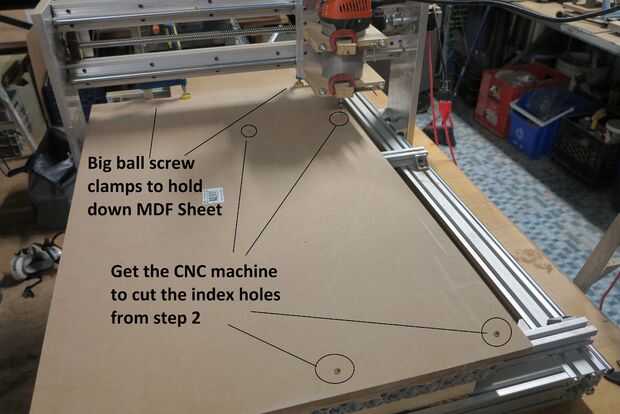 Big ball screw clamps to hold down MDF Sheet

Get the CNC machine to cut the index holes from step 2