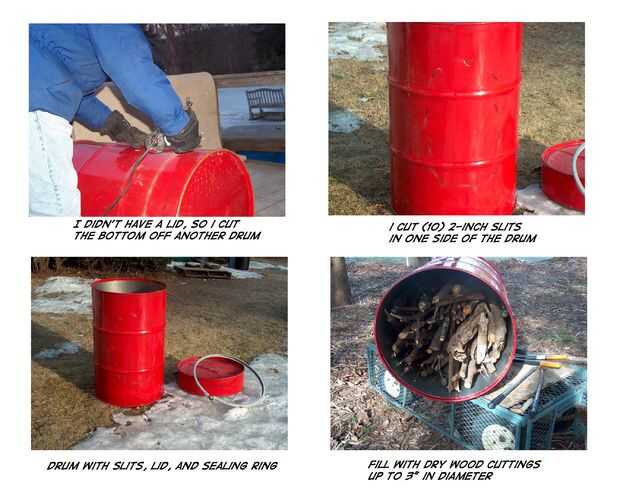 I DIDN'T HAVE A LID, SO I CUT THE BOTTOM OFF ANOTHER DRUM

I CUT (10) 2-INCH SLITS IN ONE SIDE OF THE DRUM

DRUM WITH SLITS, LID, AND SEALING RING

FILL WITH DRY WOOD CUTTINGS UP TO 3" IN DIAMETER