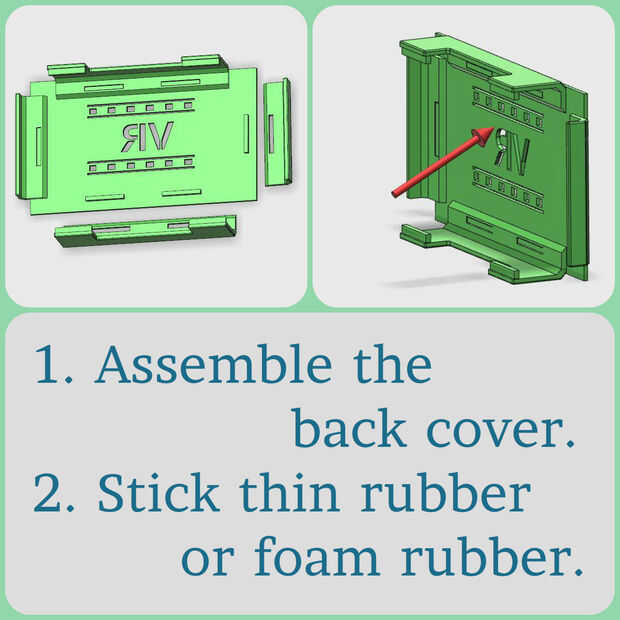 ЯV

ЯV

1. Assemble the back cover.
2. Stick thin rubber or foam rubber.