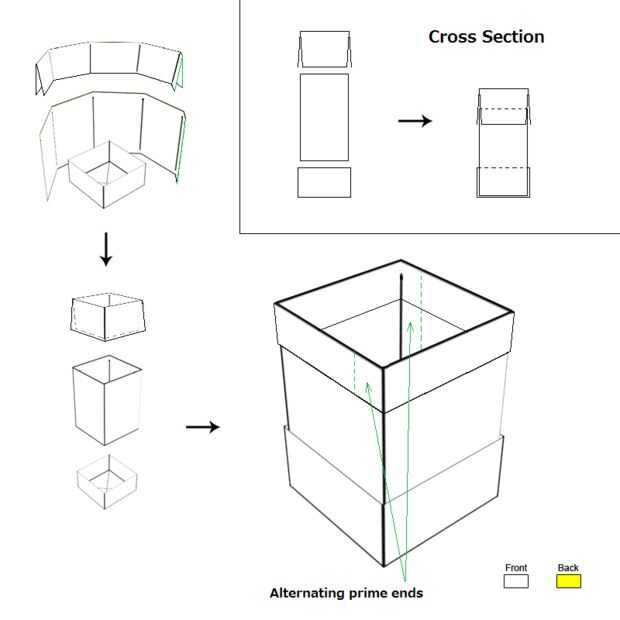 Cross Section

Alternating prime ends

Front

Back