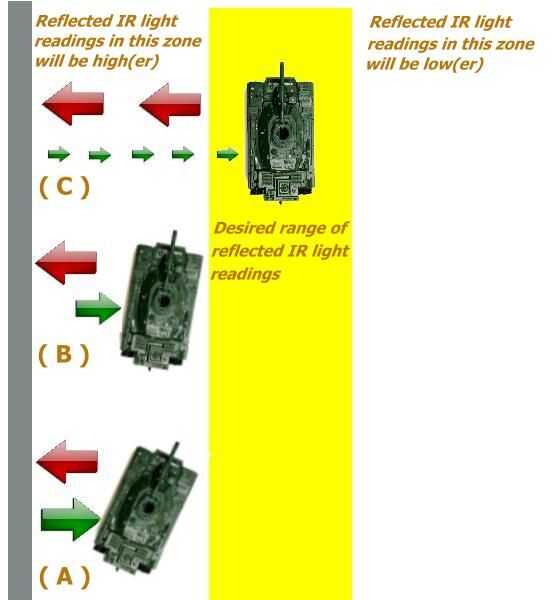 Reflected IR light readings in this zone will be high(er)

Reflected IR light readings in this zone will be low(er)

( C )

Desired range of reflected IR light readings

( B )

( A )