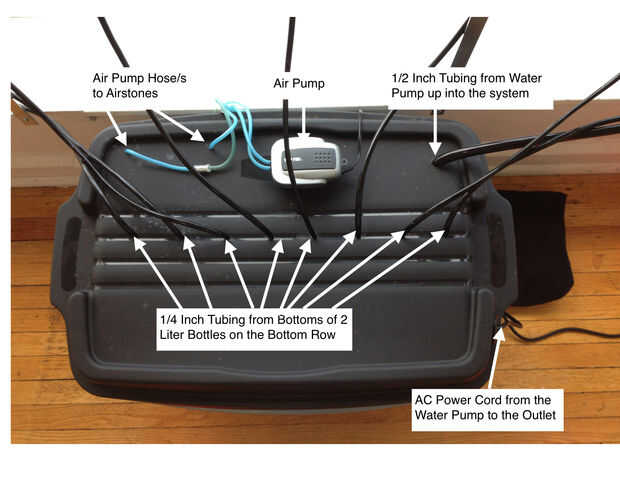 Air Pump Hose/s to Airstones

Air Pump

1/2 Inch Tubing from Water Pump up into the system

1/4 Inch Tubing from Bottoms of 2 Liter Bottles on the Bottom Row

AC Power Cord from the Water Pump to the Outlet