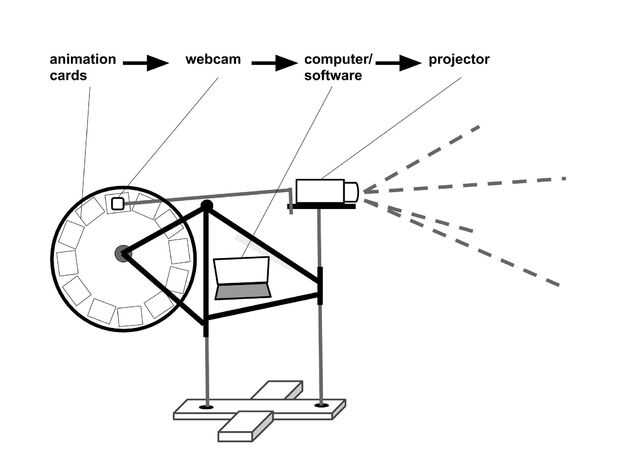 animation cards

webcam

computer/ software

projector