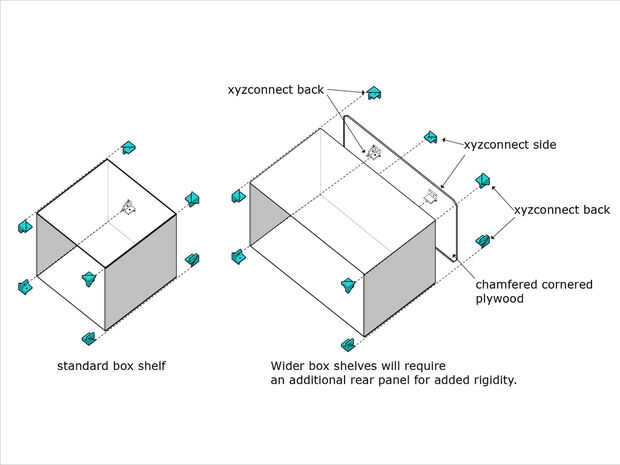 xyzconnect back

xyzconnect side

xyzconnect back

chamfered cornered plywood

standard box shelf

Wider box shelves will require an additional rear panel for added rigidity.