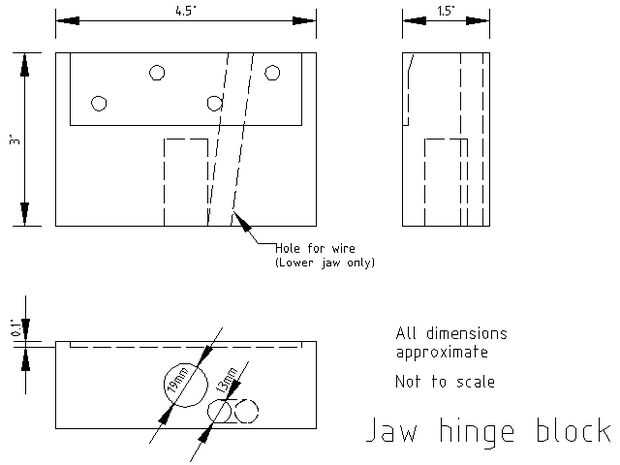 4.5"

1.5"

3"

Hole for wire
(Lower jaw only)

0.1"

19mm

13mm

All dimensions approximate

Not to scale

Jaw hinge block